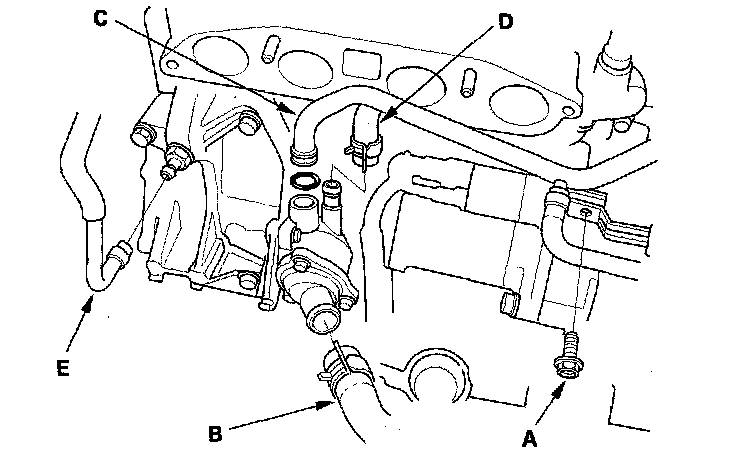 C
D
E
B
A