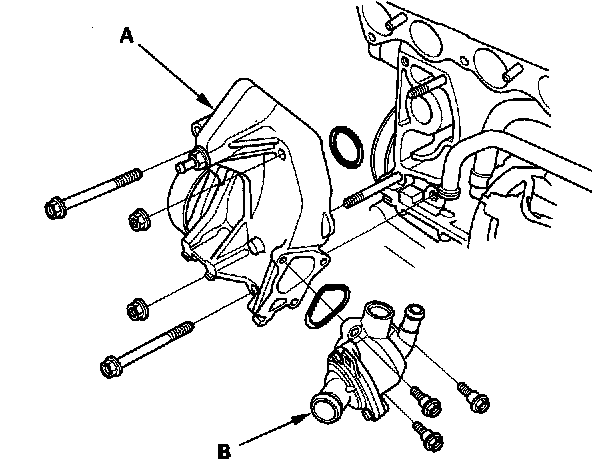 A

B