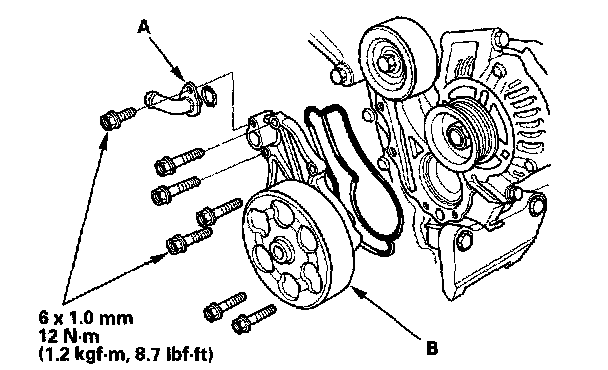 A

6 x 1.0 mm
12 N·m
(1.2 kgf·m, 8.7 lbf·ft)

B