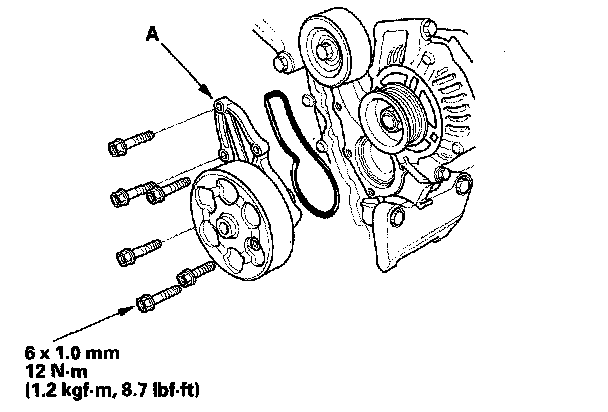 A

6 x 1.0 mm
12 N·m
(1.2 kgf·m, 8.7 lbf·ft)