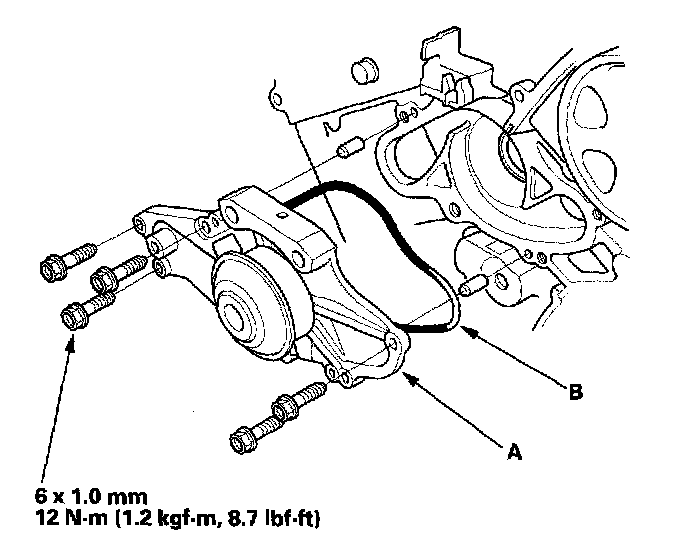 B

A

6 x 1.0 mm
12 N·m (1.2 kgf·m, 8.7 lbf·ft)