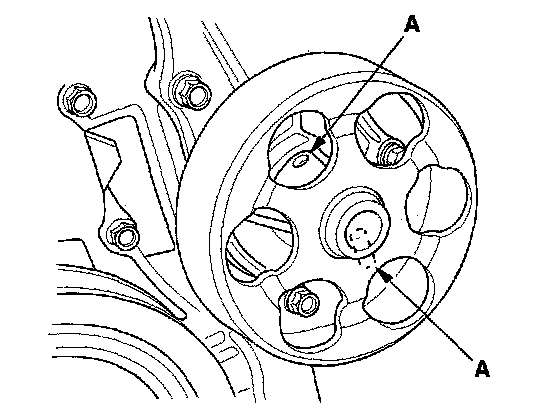 A

A