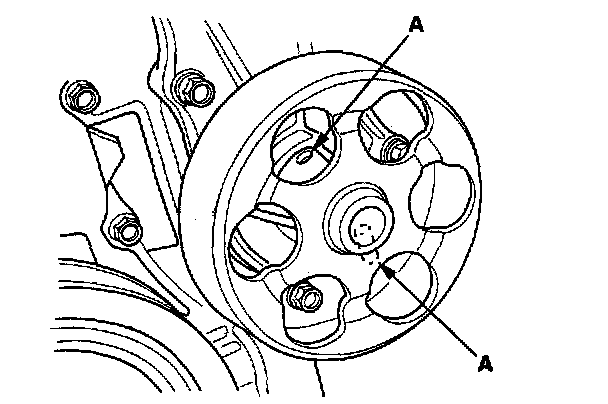 A

A