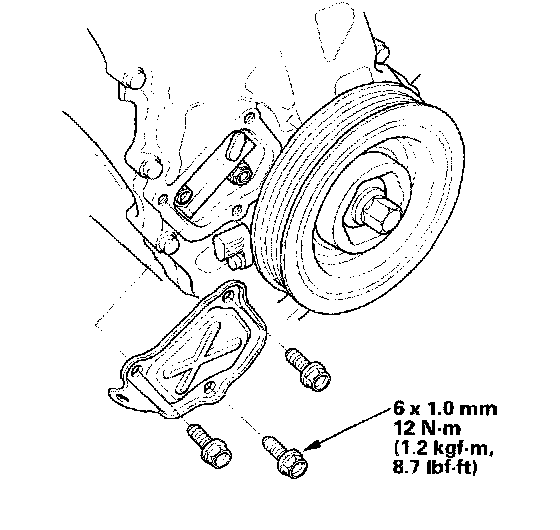 6 x 1.0 mm
12 N·m
(1.2 kgf·m,
8.7 lbf·ft)