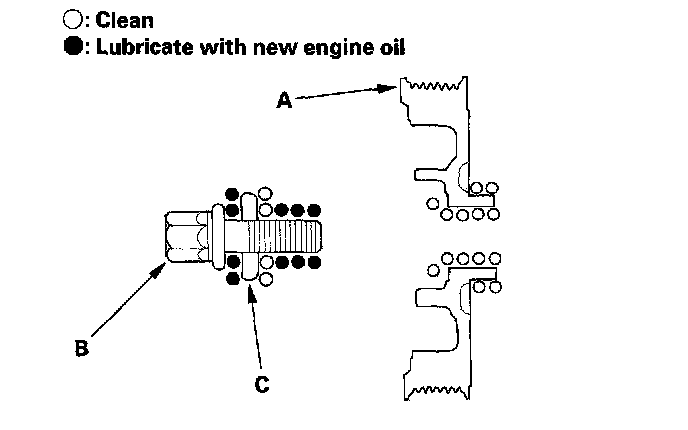 ○: Clean
●: Lubricate with new engine oil

A

B

C