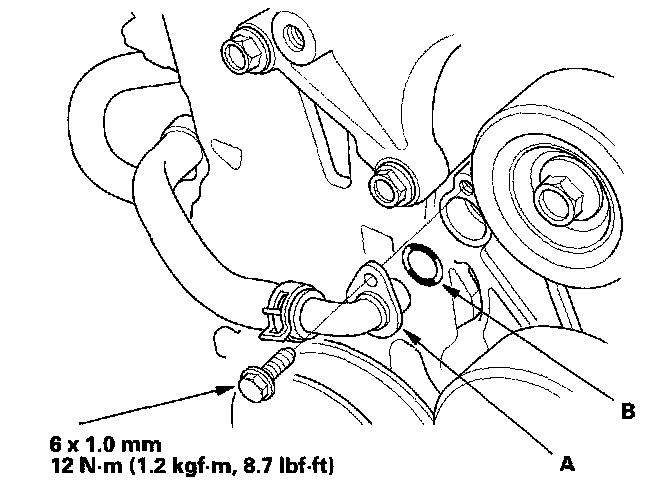 B

6 x 1.0 mm
12 N·m (1.2 kgf·m, 8.7 lbf·ft)

A