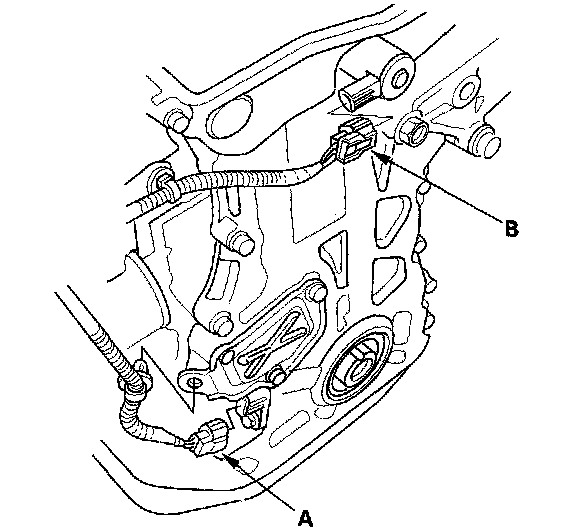 B

A