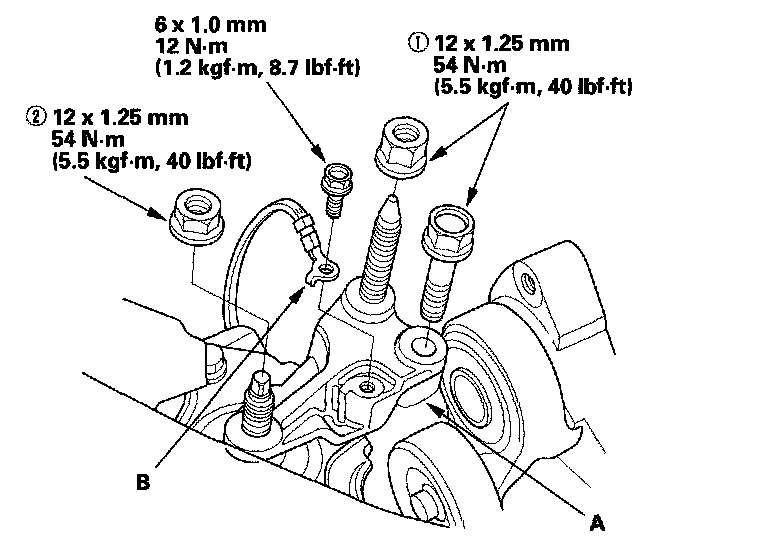 6 x 1.0 mm
12 N·m
(1.2 kgf·m, 8.7 lbf·ft)

① 12 x 1.25 mm
54 N·m
(5.5 kgf·m, 40 lbf·ft)

② 12 x 1.25 mm
54 N·m
(5.5 kgf·m, 40 lbf·ft)

B

A