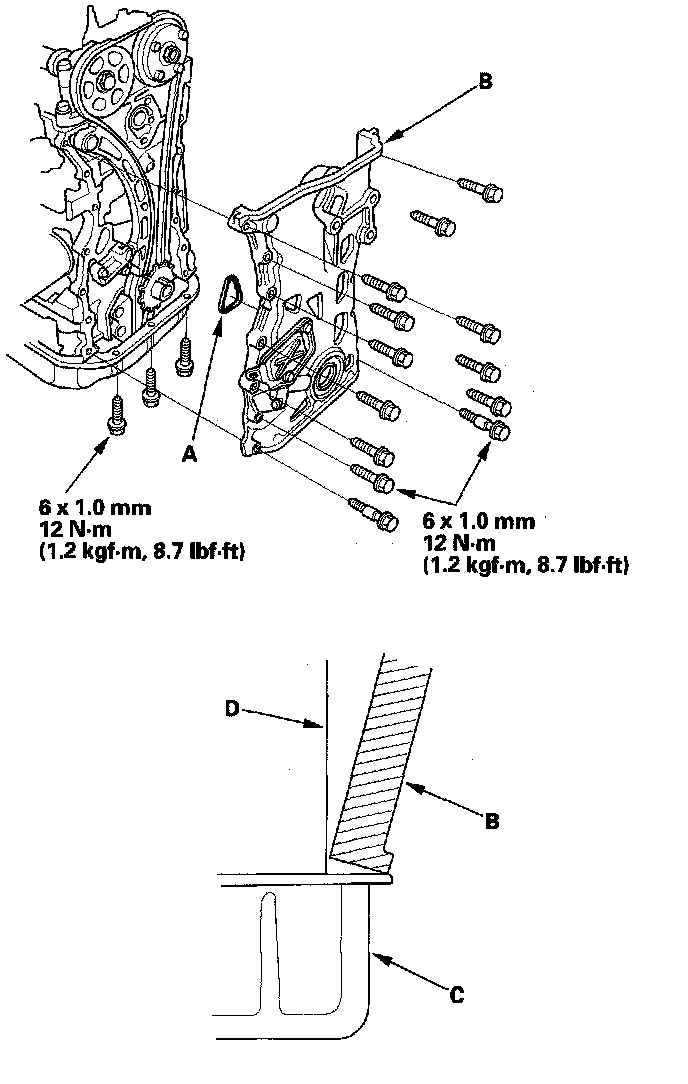 B

A

6 x 1.0 mm
12 N·m
(1.2 kgf·m, 8.7 lbf·ft)

6 x 1.0 mm
12 N·m
(1.2 kgf·m, 8.7 lbf·ft)

D

B

C