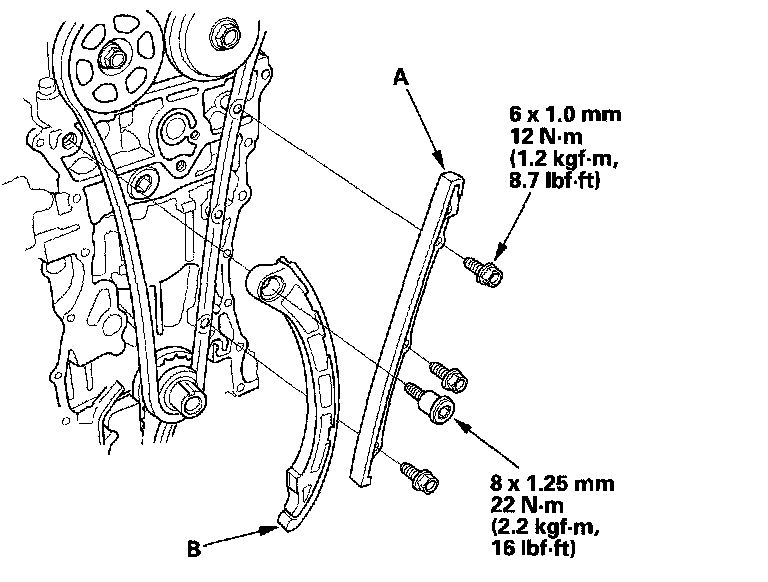 A

6 x 1.0 mm
12 N·m
(1.2 kgf·m,
8.7 lbf·ft)

8 x 1.25 mm
22 N·m
(2.2 kgf·m,
16 lbf·ft)

B