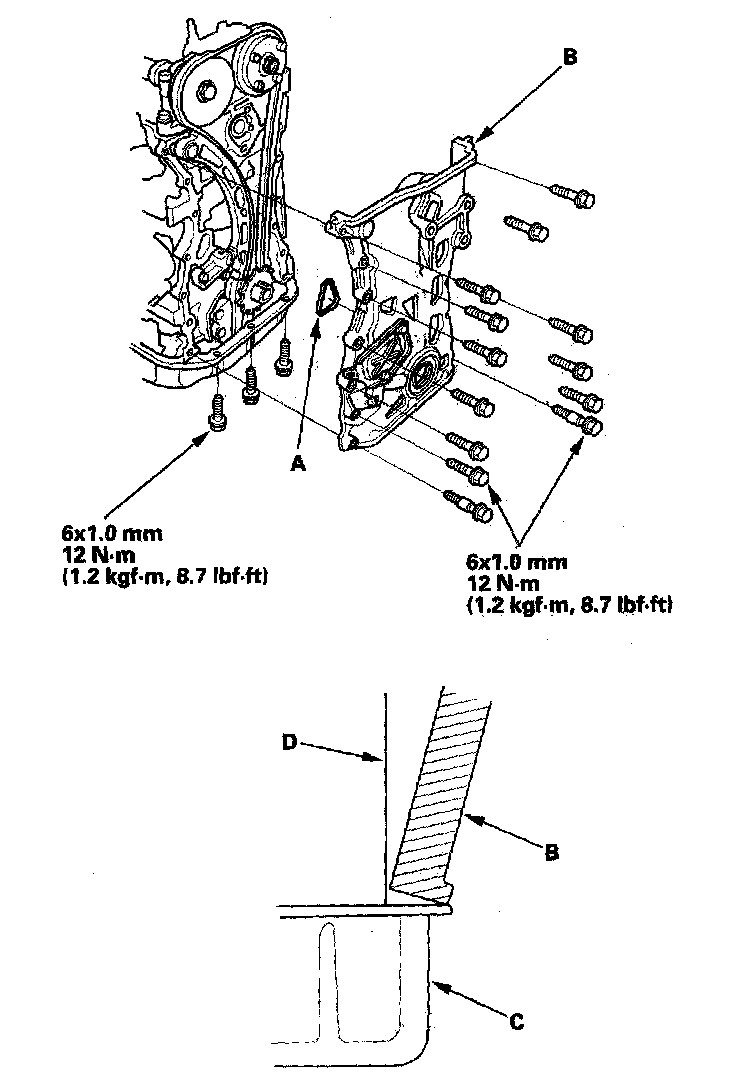 B

A

6x1.0 mm
12 N·m
(1.2 kgf·m, 8.7 lbf·ft)

6x1.0 mm
12 N·m
(1.2 kgf·m, 8.7 lbf·ft)

D

B

C