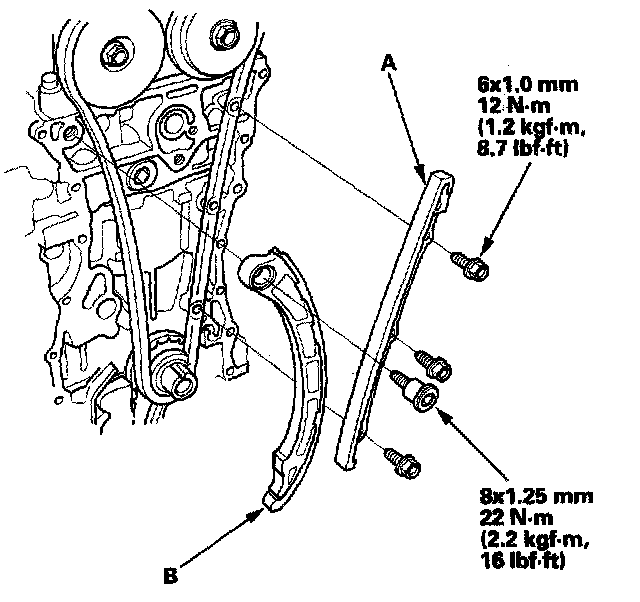 A

6x1.0 mm
12 N·m
(1.2 kgf·m,
8.7 lbf·ft)

8x1.25 mm
22 N·m
(2.2 kgf·m,
16 lbf·ft)

B