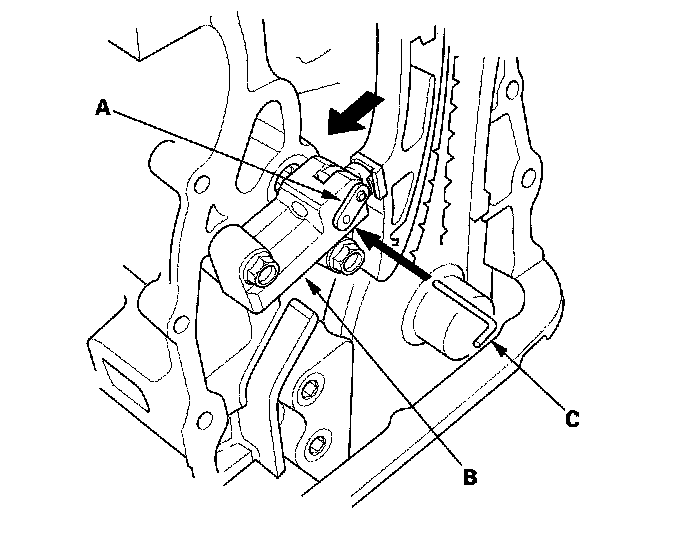 A
C
B