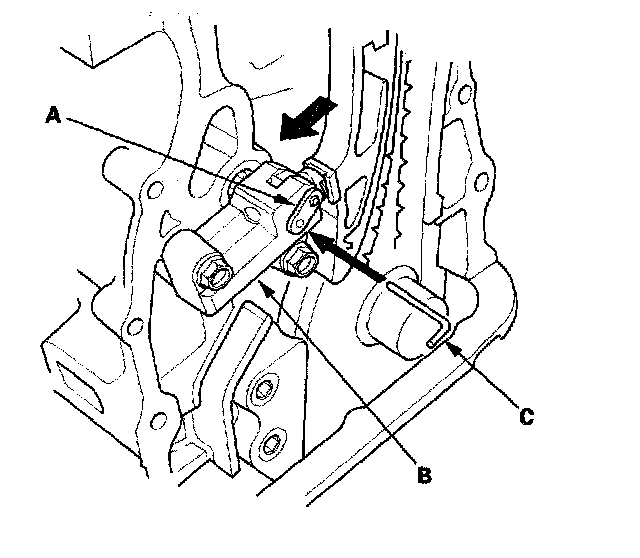 A

C

B