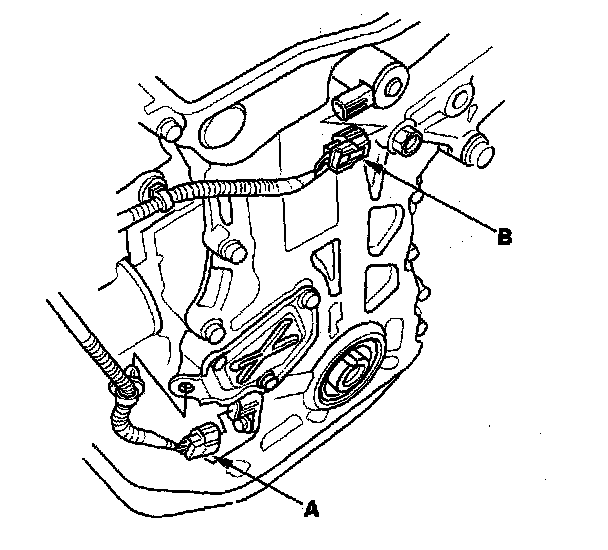 B

A