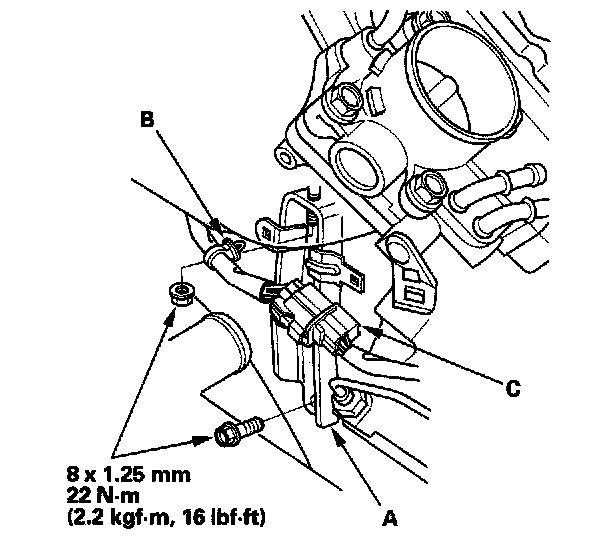 B

C

8 x 1.25 mm
22 N·m
(2.2 kgf·m, 16 lbf·ft)

A