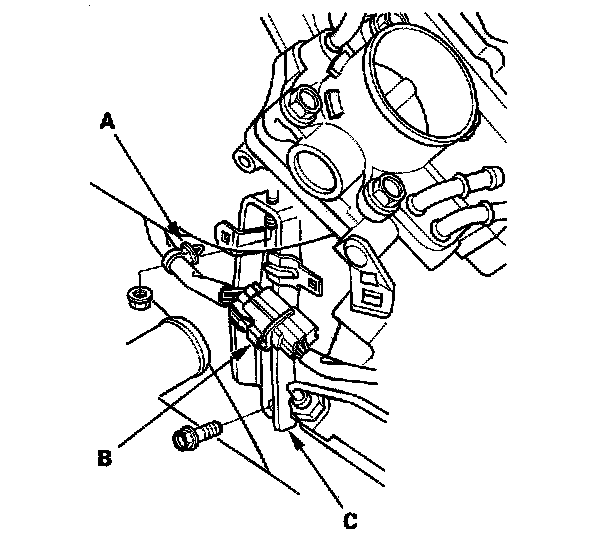 A

B

C