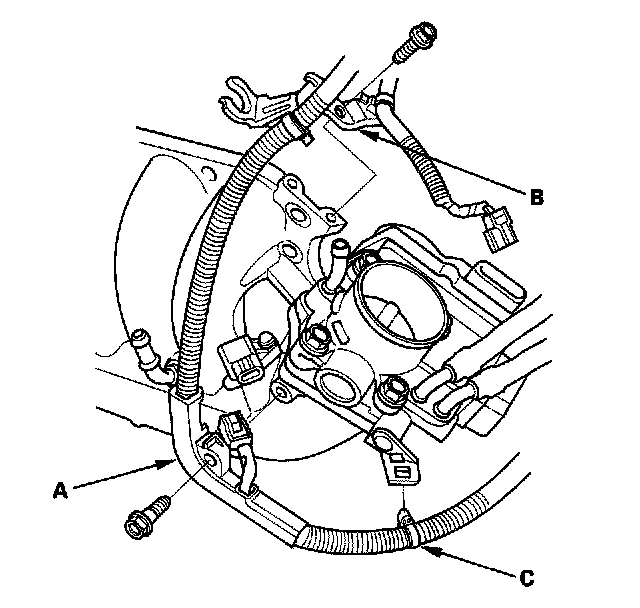 B

A

C