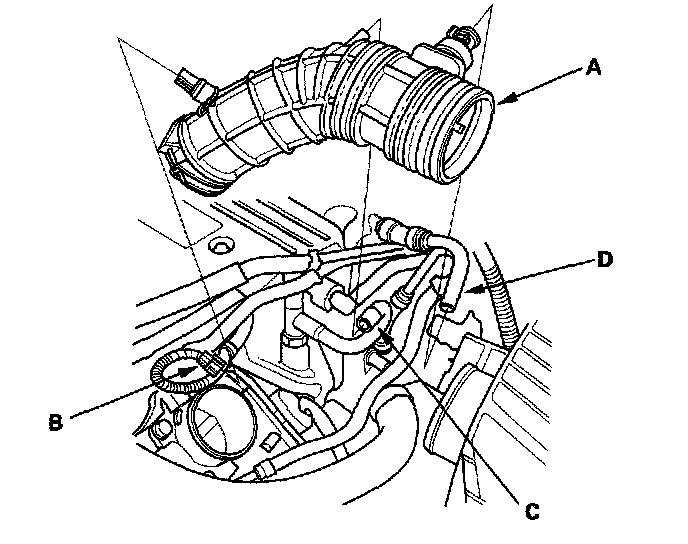 A

D

B

C