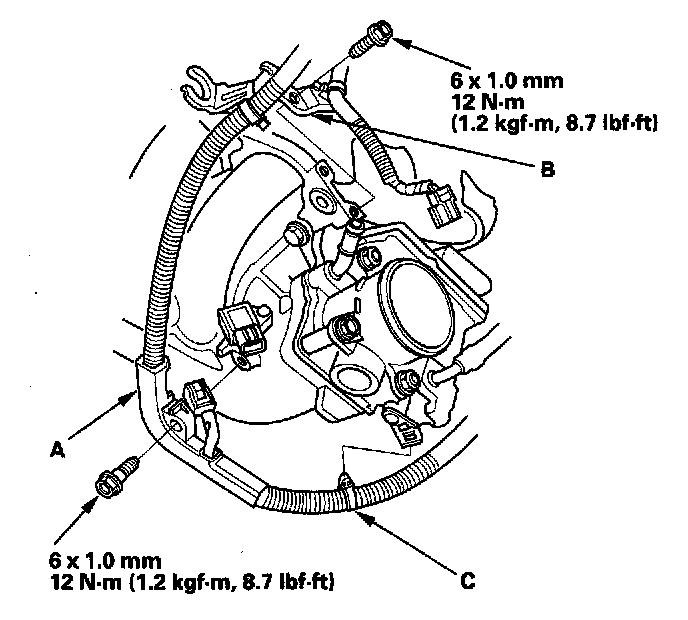 6 x 1.0 mm
12 N·m
(1.2 kgf·m, 8.7 lbf·ft)

B

A

6 x 1.0 mm
12 N·m (1.2 kgf·m, 8.7 lbf·ft)

C