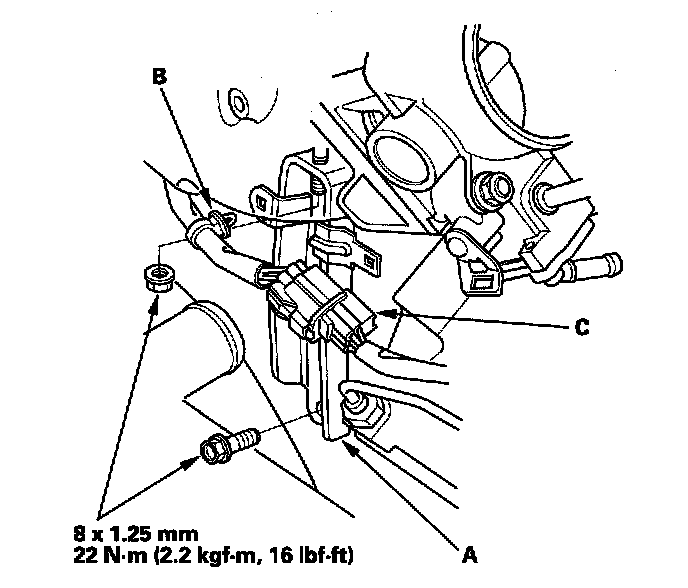 B

C

8 x 1.25 mm
22 N·m (2.2 kgf·m, 16 lbf·ft)

A