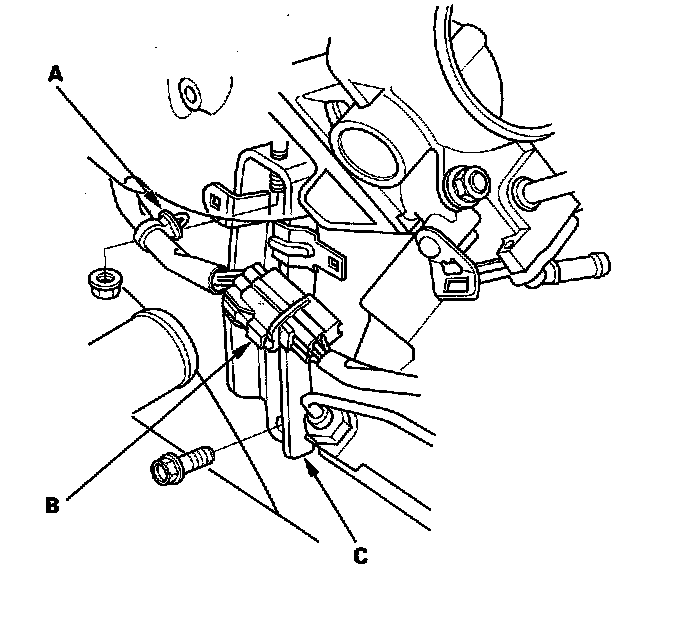 A
B
C