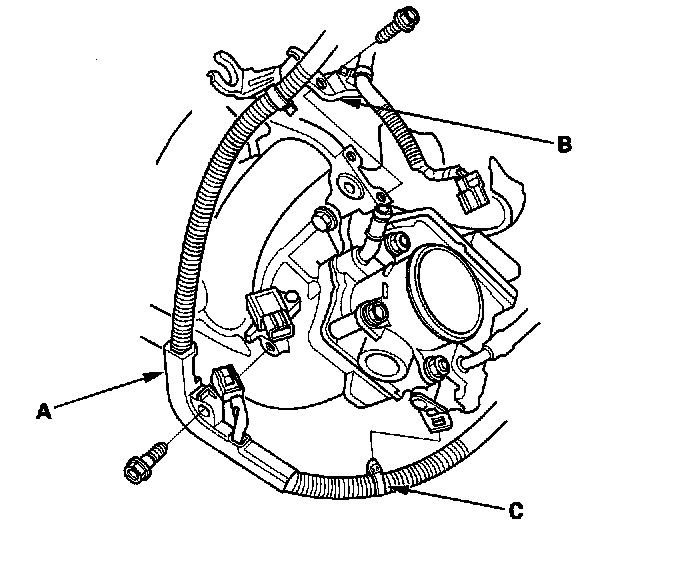 B

A

C