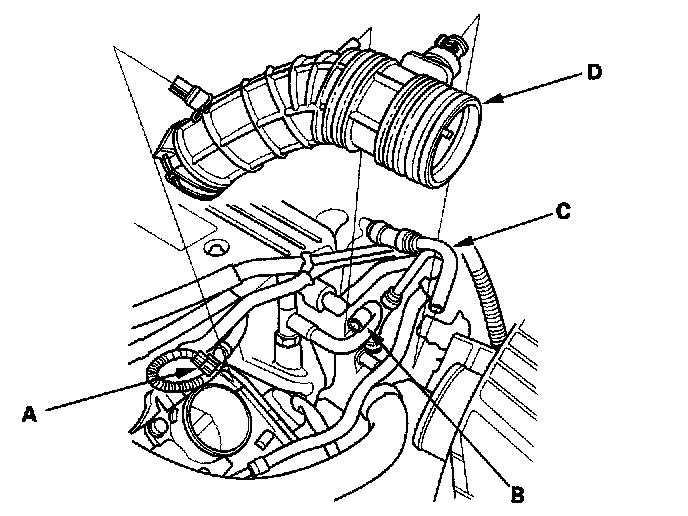 D
C
A
B