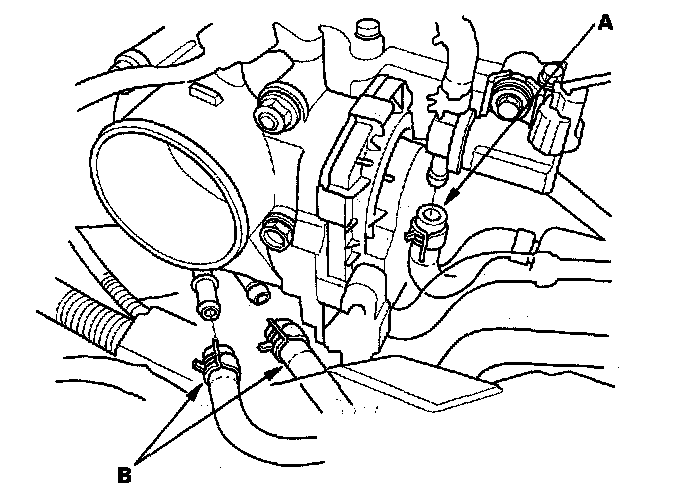 A

B