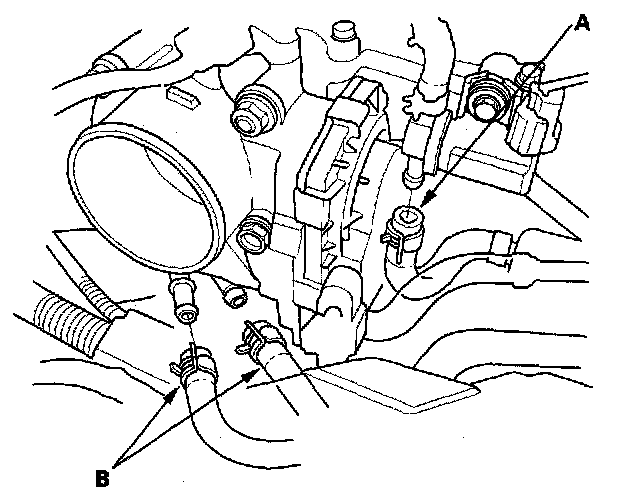 A

B