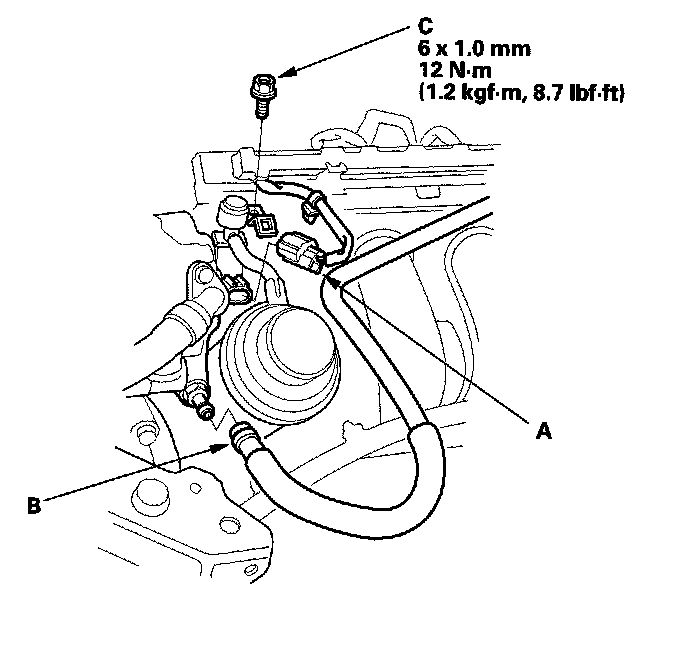 C
6 x 1.0 mm
12 N·m
(1.2 kgf·m, 8.7 lbf·ft)

A

B