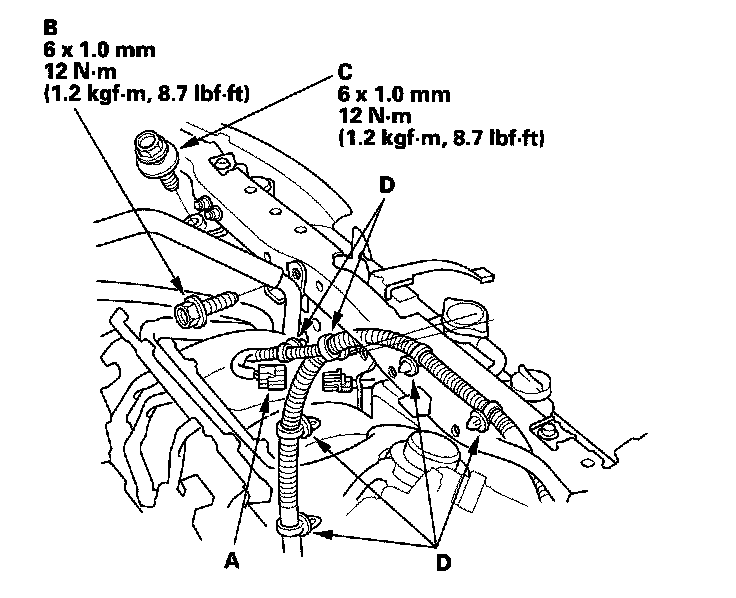 B
6 x 1.0 mm
12 N·m
(1.2 kgf·m, 8.7 lbf·ft)

C
6 x 1.0 mm
12 N·m
(1.2 kgf·m, 8.7 lbf·ft)

D

A

D