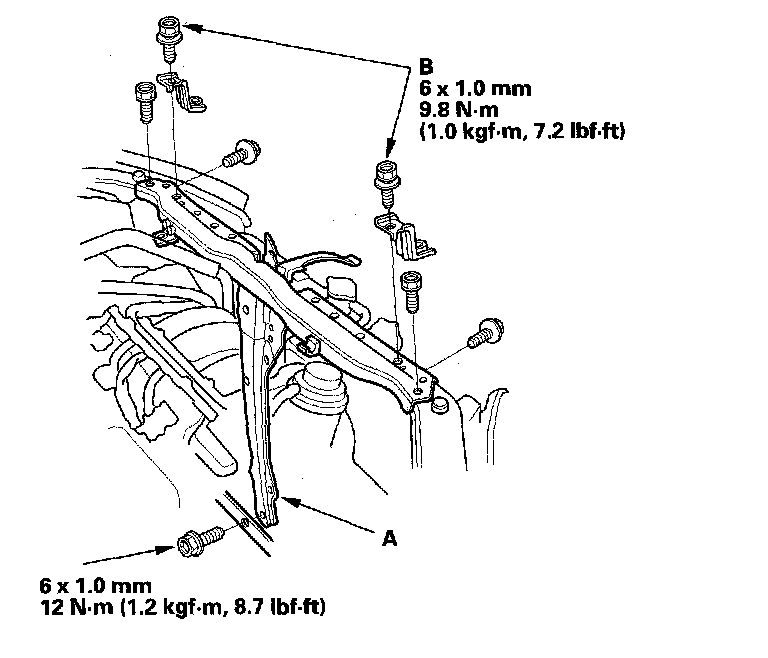 B
6 x 1.0 mm
9.8 N·m
(1.0 kgf·m, 7.2 lbf·ft)

A

6 x 1.0 mm
12 N·m (1.2 kgf·m, 8.7 lbf·ft)