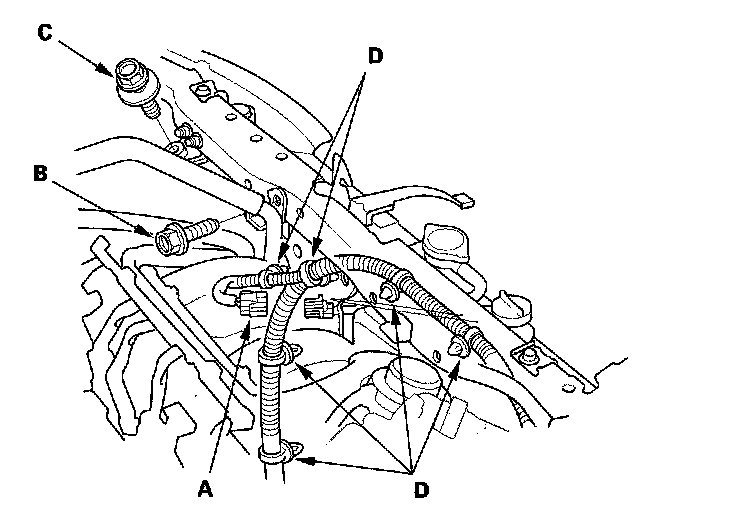 C
D
B
A
D