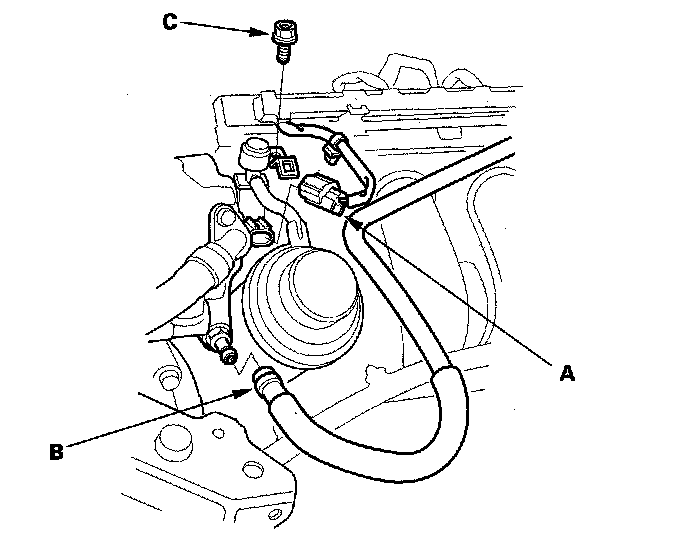 C

A

B