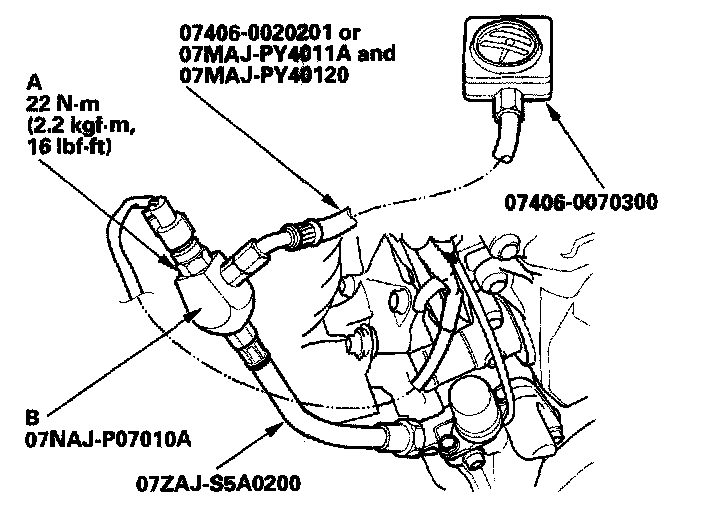 07406-0020201 or
07MAJ-PY4011A and
07MAJ-PY40120

A
22 N·m
(2.2 kgf·m,
16 lbf·ft)

07406-0070300

B
07NAJ-P07010A

07ZAJ-S5A0200