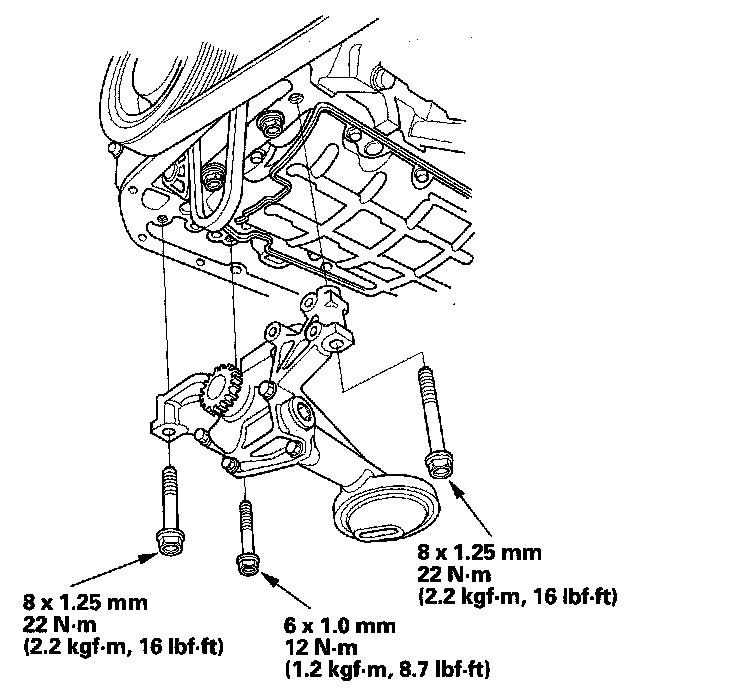 8 x 1.25 mm
22 N·m
(2.2 kgf·m, 16 lbf·ft)

8 x 1.25 mm
22 N·m
(2.2 kgf·m, 16 lbf·ft)

6 x 1.0 mm
12 N·m
(1.2 kgf·m, 8.7 lbf·ft)