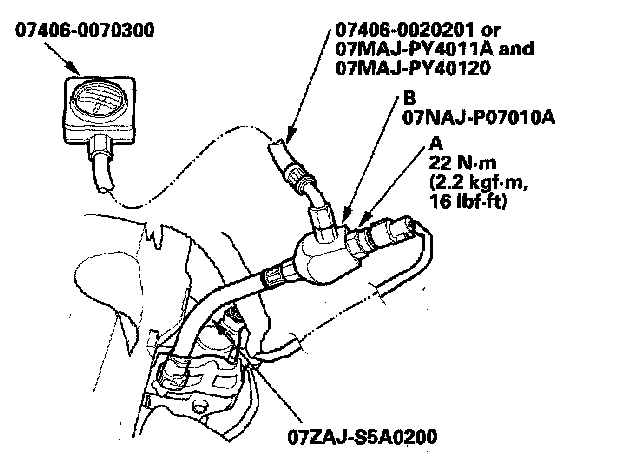 07406-0070300

07406-0020201 or
07MAJ-PY4011A and
07MAJ-PY40120

B
07NAJ-P07010A

A
22 N·m
(2.2 kgf·m,
16 lbf·ft)

07ZAJ-S5A0200