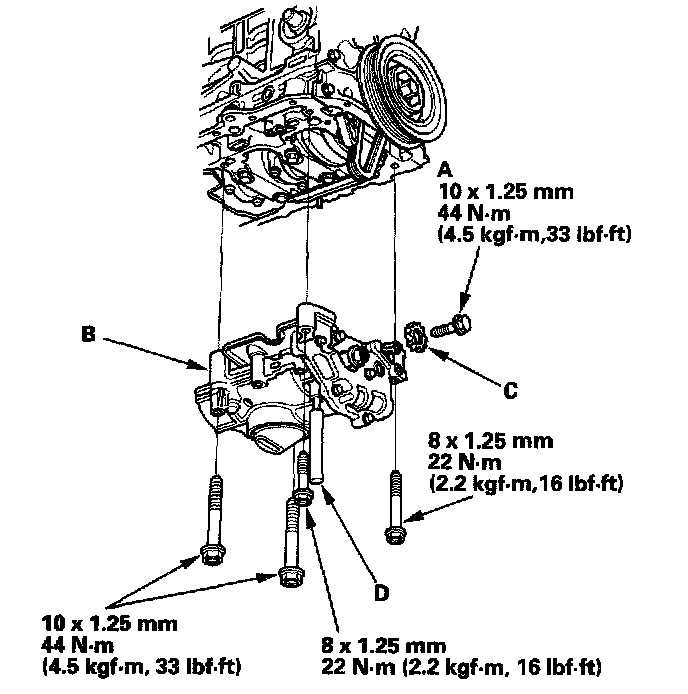 A
10 x 1.25 mm
44 N·m
(4.5 kgf·m,33 lbf·ft)

B

C

8 x 1.25 mm
22 N·m
(2.2 kgf·m,16 lbf·ft)

D

10 x 1.25 mm
44 N·m
(4.5 kgf·m, 33 lbf·ft)

8 x 1.25 mm
22 N·m (2.2 kgf·m, 16 lbf·ft)