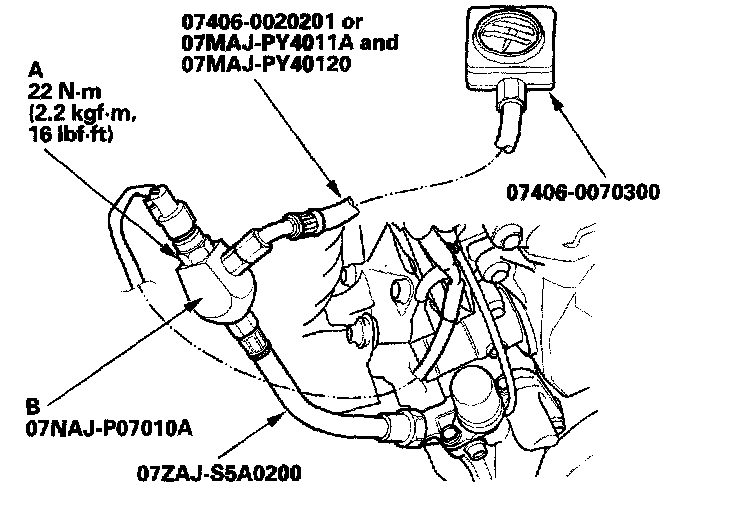 07406-0020201 or
07MAJ-PY4011A and
07MAJ-PY40120

A
22 N·m
(2.2 kgf·m,
16 lbf·ft)

07406-0070300

B
07NAJ-P07010A

07ZAJ-S5A0200