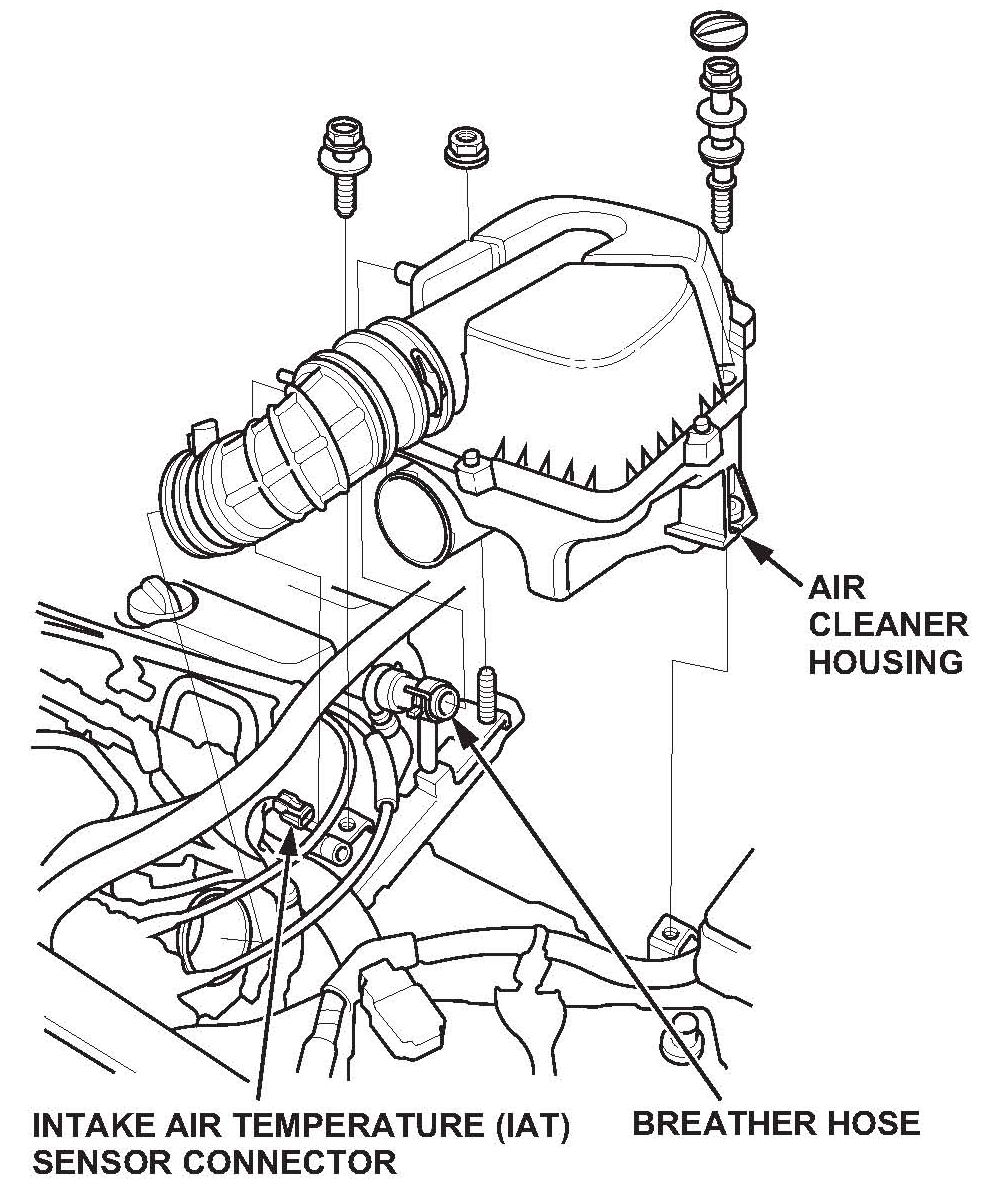 AIR CLEANER HOUSING

INTAKE AIR TEMPERATURE (IAT) SENSOR CONNECTOR

BREATHER HOSE