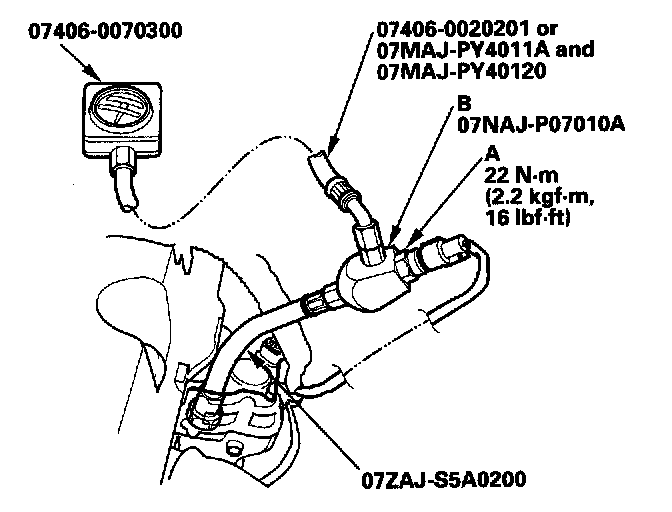 07406-0070300

07406-0020201 or
07MAJ-PY4011A and
07MAJ-PY40120

B
07NAJ-P07010A

A
22 N·m
(2.2 kgf·m,
16 lbf·ft)

07ZAJ-S5A0200