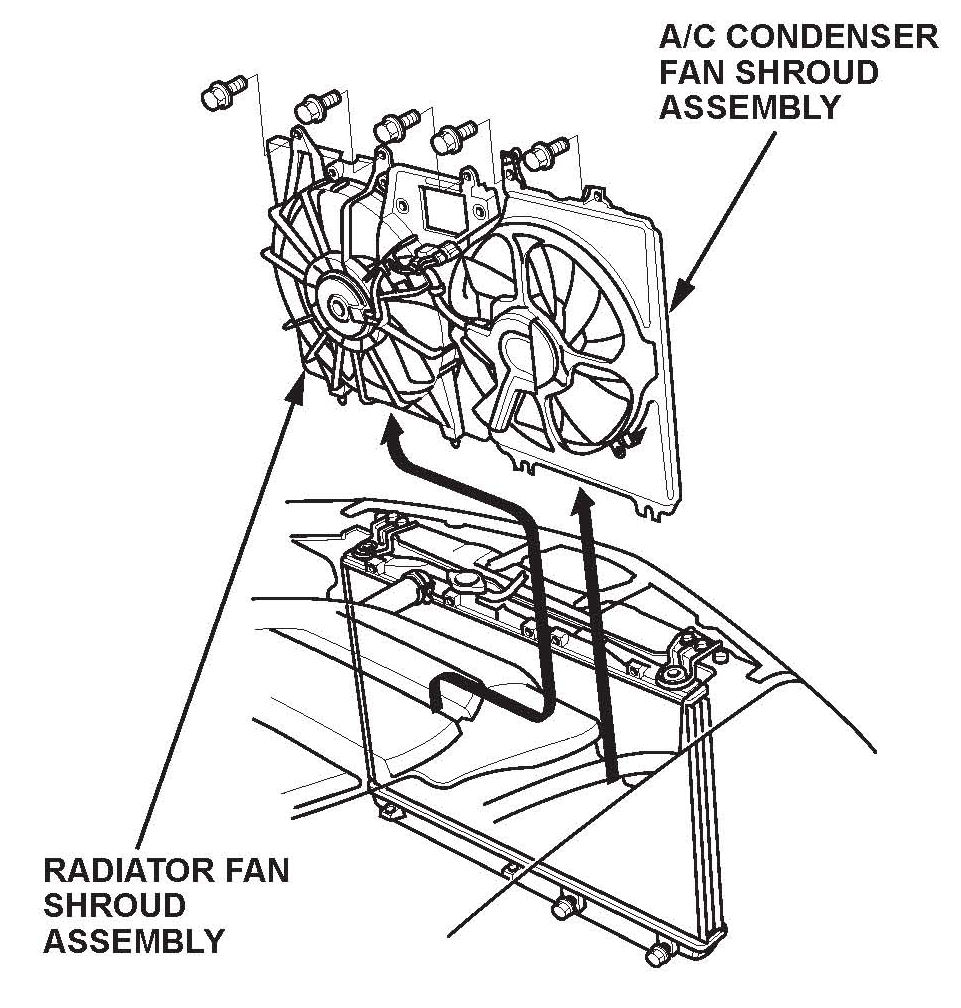 A/C CONDENSER FAN SHROUD ASSEMBLY

RADIATOR FAN SHROUD ASSEMBLY