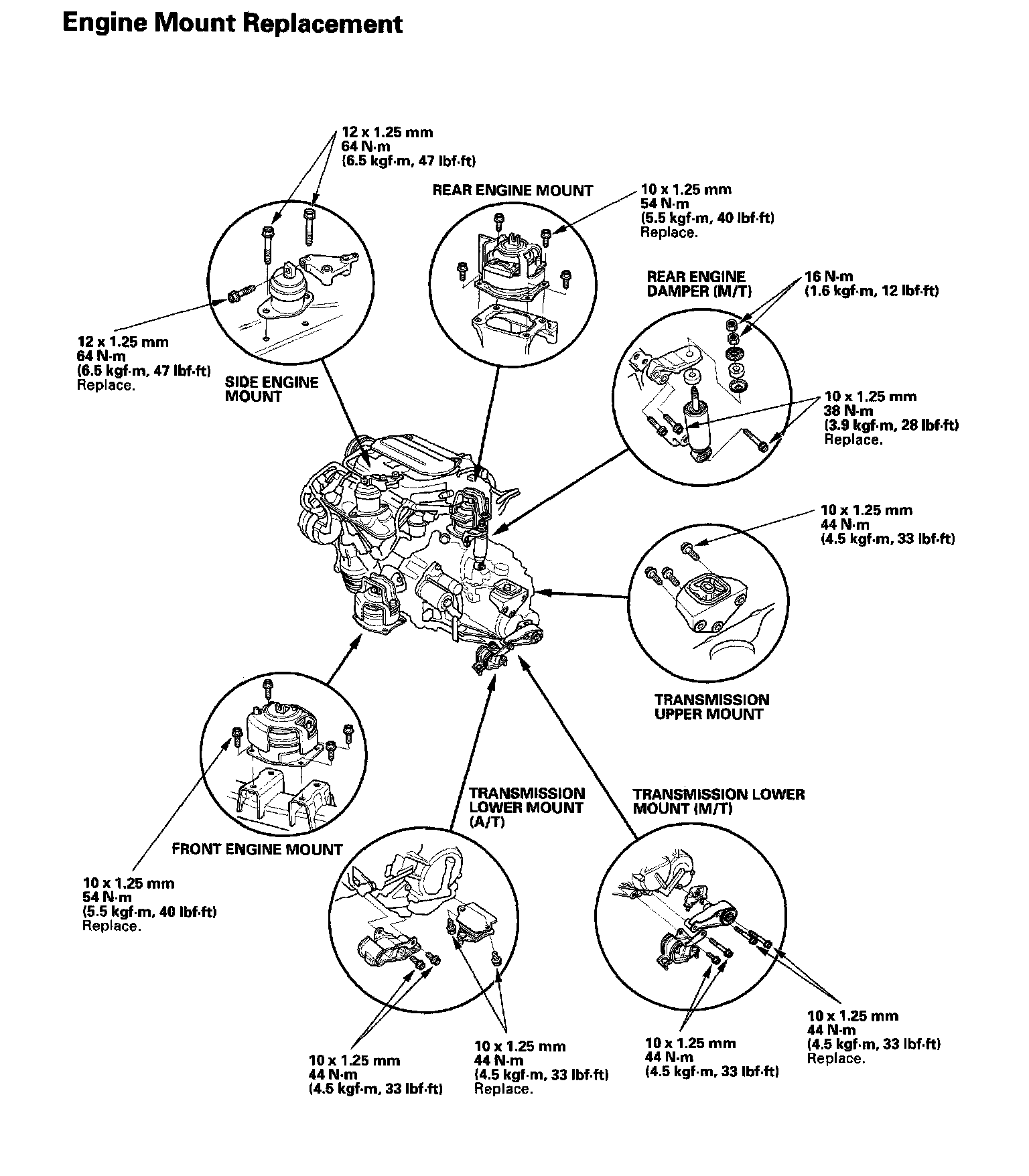 Engine Mount Replacement

12 x 1.25 mm
64 N·m
(6.5 kgf·m, 47 lbf·ft)

REAR ENGINE MOUNT

10 x 1.25 mm
54 N·m
(5.5 kgf·m, 40 lbf·ft)
Replace.

REAR ENGINE DAMPER (M/T)

16 N·m
(1.6 kgf·m, 12 lbf·ft)

12 x 1.25 mm
64 N·m
(6.5 kgf·m, 47 lbf·ft)
Replace.

SIDE ENGINE MOUNT

10 x 1.25 mm
38 N·m
(3.9 kgf·m, 28 lbf·ft)
Replace.

10 x 1.25 mm
44 N·m
(4.5 kgf·m, 33 lbf·ft)

TRANSMISSION UPPER MOUNT

TRANSMISSION LOWER MOUNT (A/T)

TRANSMISSION LOWER MOUNT (M/T)

FRONT ENGINE MOUNT

10 x 1.25 mm
54 N·m
(5.5 kgf·m, 40 lbf·ft)
Replace.

10 x 1.25 mm
44 N·m
(4.5 kgf·m, 33 lbf·ft)

10 x 1.25 mm
44 N·m
(4.5 kgf·m, 33 lbf·ft)
Replace.

10 x 1.25 mm
44 N·m
(4.5 kgf·m, 33 lbf·ft)

10 x 1.25 mm
44 N·m
(4.5 kgf·m, 33 lbf·ft)
Replace.