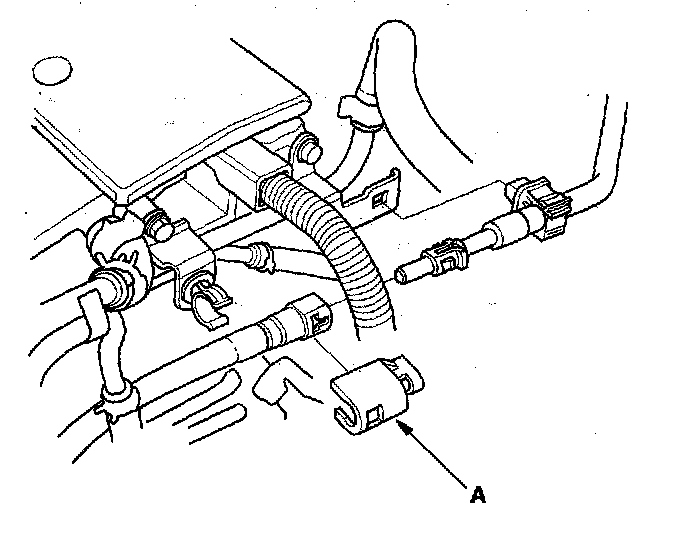 A