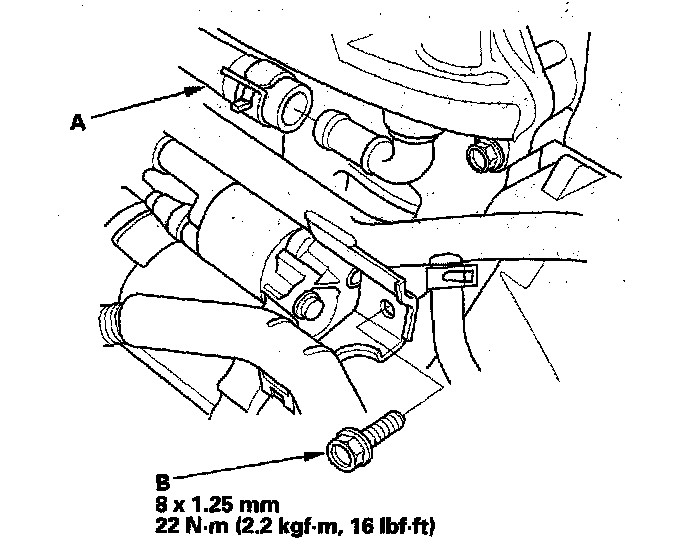 A

B
8 x 1.25 mm
22 N·m (2.2 kgf·m, 16 lbf·ft)