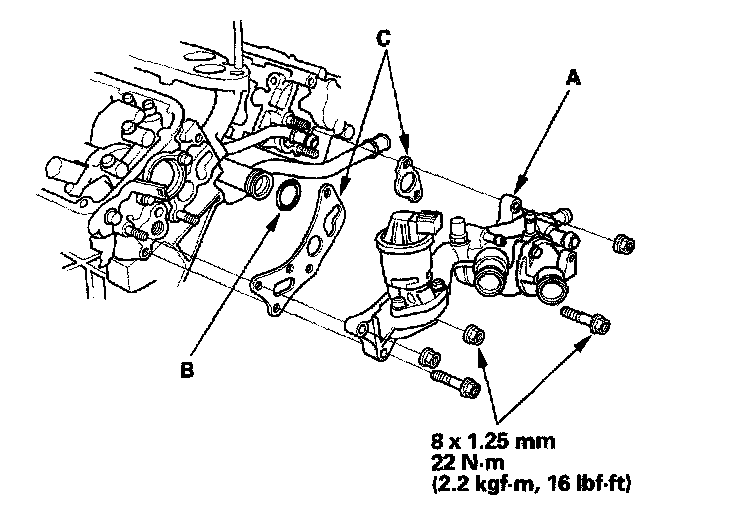 C
A
B
8 x 1.25 mm
22 N·m
(2.2 kgf·m, 16 lbf·ft)