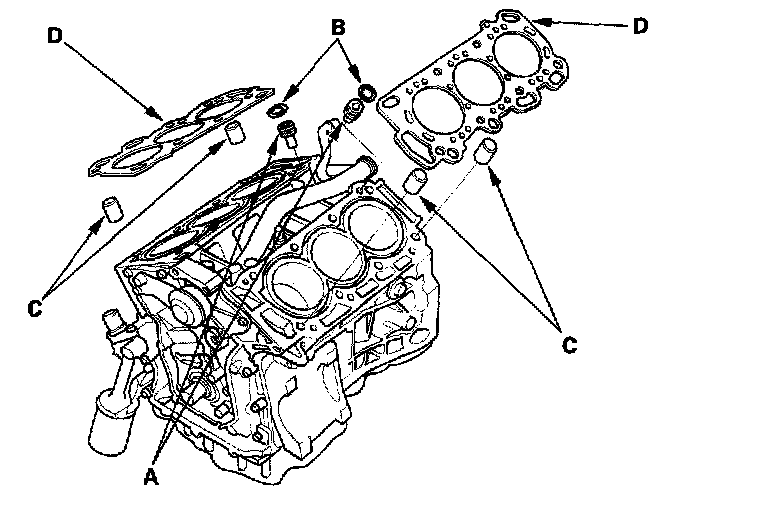 D
B
D
C
C
A