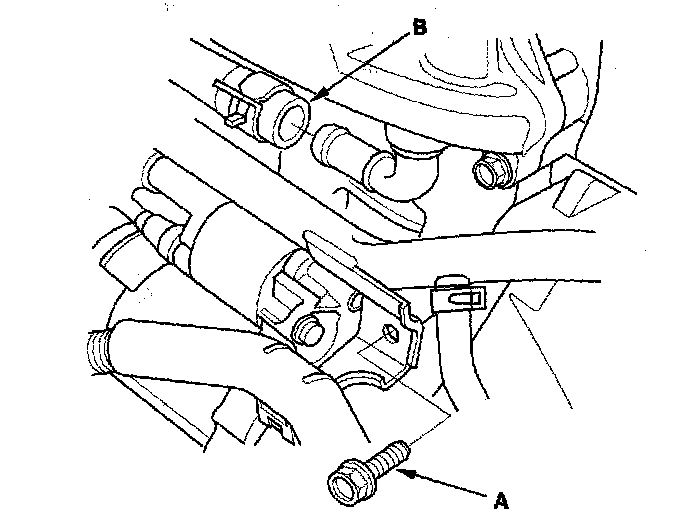 B

A