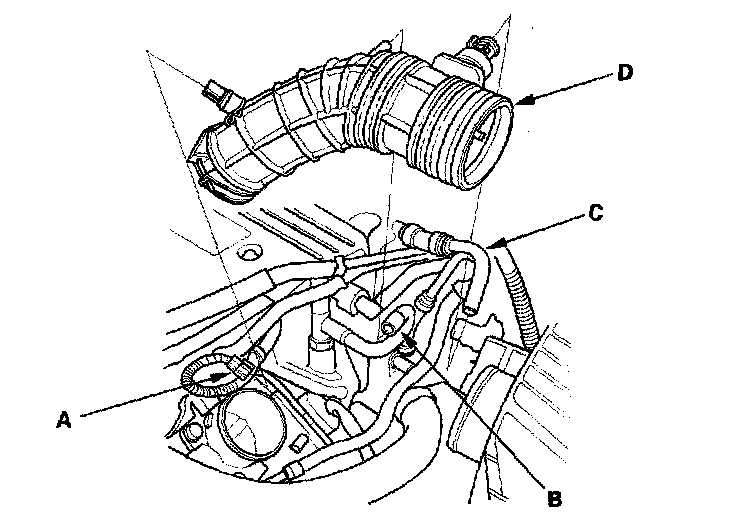 D
C
A
B